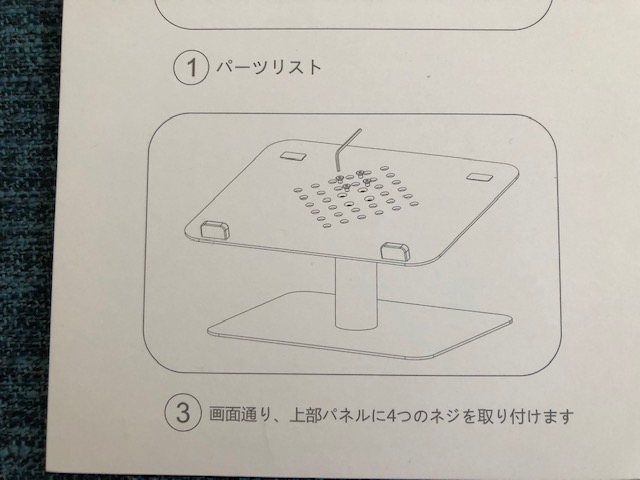 1 パーツリスト

3 画面通り、上部パネルに4つのネジを取り付けます